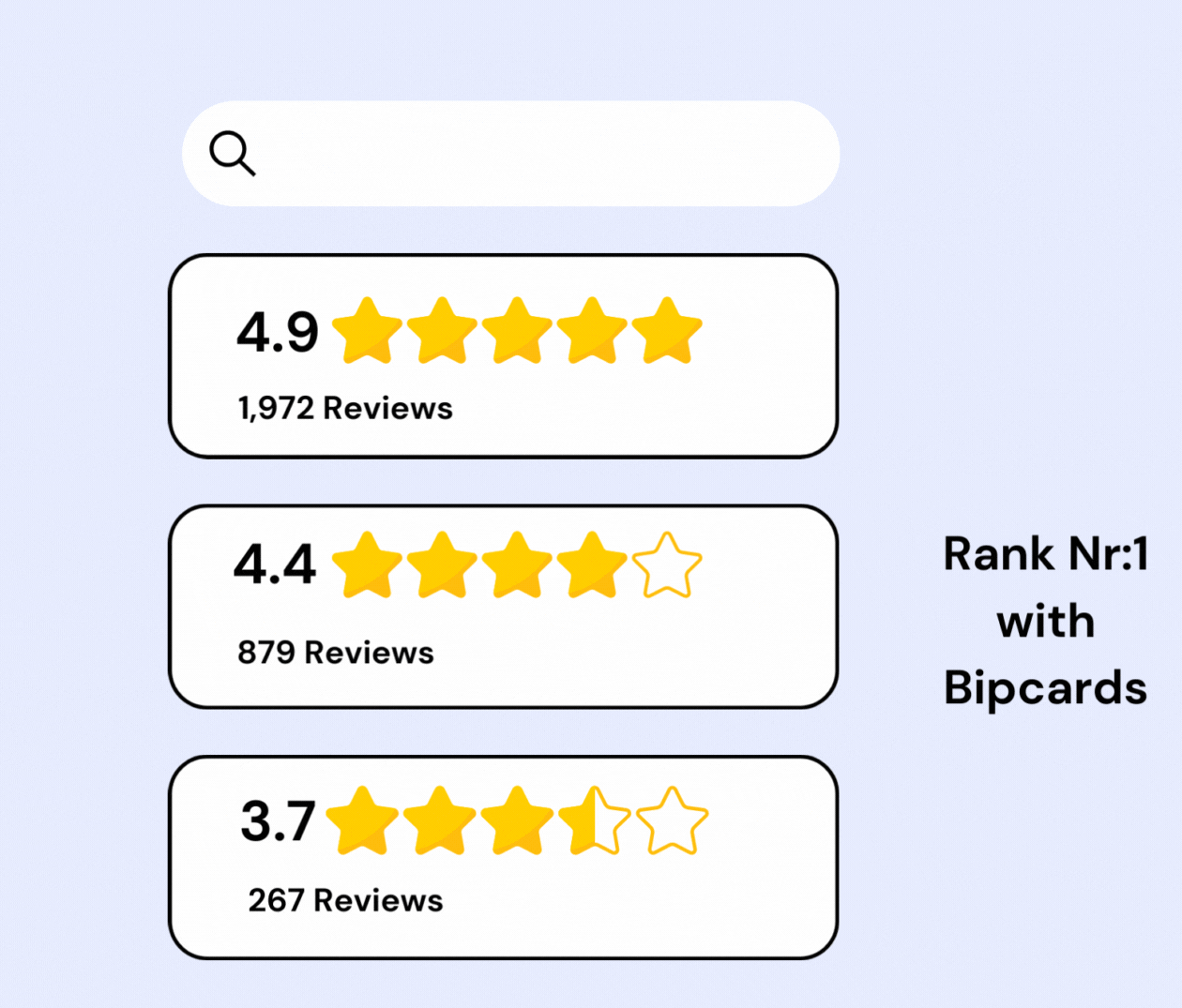 4.9

1,972 Reviews

4.4

879 Reviews

3.7

267 Reviews

Rank Nr:1
with
Bipcards